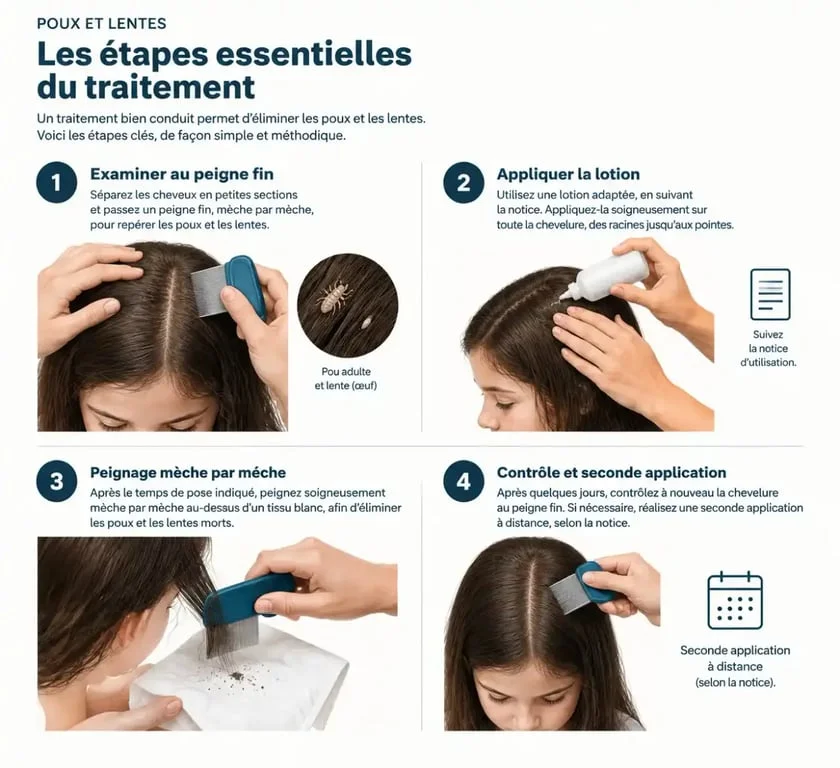 POUX ET LENTES

Les étapes essentielles du traitement

Un traitement bien conduit permet d'éliminer les poux et les lentes. Voici les étapes clés, de façon simple et méthodique.

1 Examiner au peigne fin

Séparez les cheveux en petites sections et passez un peigne fin, mèche par mèche, pour repérer les poux et les lentes.

Pou adulte et lente (œuf)

2 Appliquer la lotion

Utilisez une lotion adaptée, en suivant la notice. Appliquez-la soigneusement sur toute la chevelure, des racines jusqu'aux pointes.

Suivez la notice d'utilisation.

3 Peignage mèche par méche

Après le temps de pose indiqué, peignez soigneusement mèche par mèche au-dessus d'un tissu blanc, afin d'éliminer les poux et les lentes morts.

4 Contrôle et seconde application

Après quelques jours, contrôlez à nouveau la chevelure au peigne fin. Si nécessaire, réalisez une seconde application à distance, selon la notice.

Seconde application à distance (selon la notice).